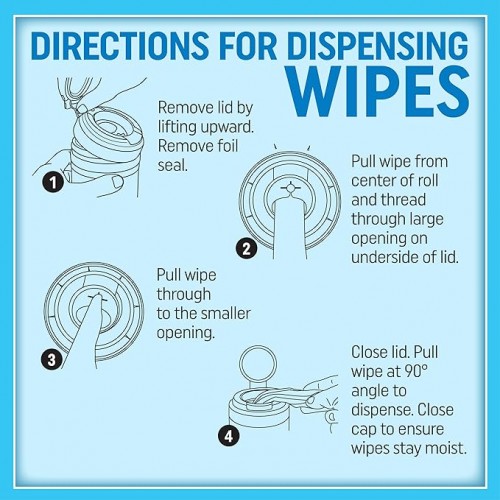 DIRECTIONS FOR DISPENSING WIPES

1
Remove lid by lifting upward. Remove foil seal.

2
Pull wipe from center of roll and thread through large opening on underside of lid.

3
Pull wipe through to the smaller opening.

4
Close lid. Pull wipe at 90° angle to dispense. Close cap to ensure wipes stay moist.