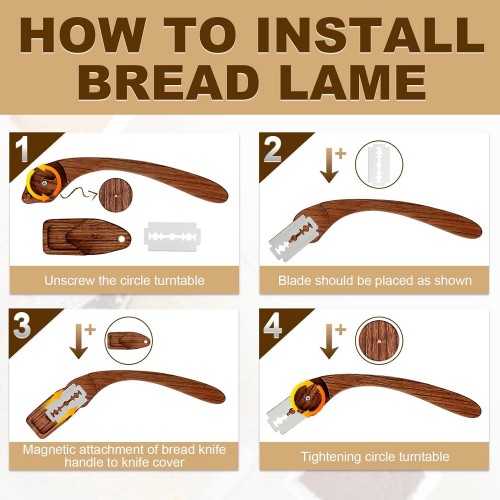 HOW TO INSTALL BREAD LAME

1

Unscrew the circle turntable

2

Blade should be placed as shown

3

Magnetic attachment of bread knife handle to knife cover

4

Tightening circle turntable