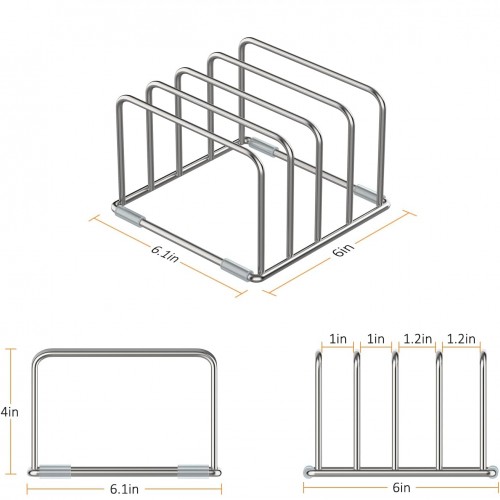 6.1in
6in
4in
6.1in
1in
1in
1.2in
1.2in
6in